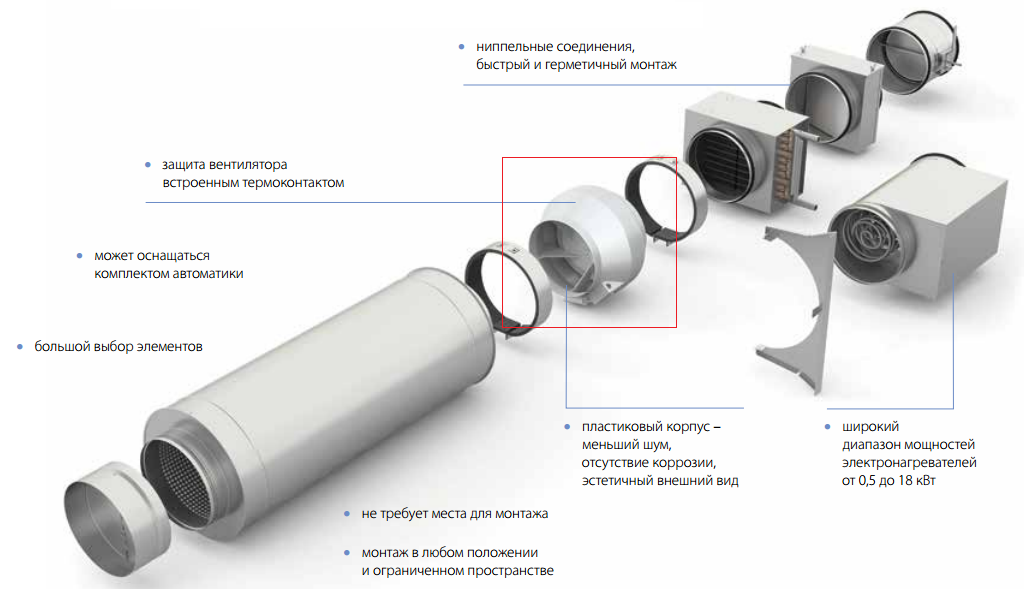 • ниппельные соединения, быстрый и герметичный монтаж

• защита вентилятора встроенным термоконтактом

• может оснащаться комплектом автоматики

• большой выбор элементов

• пластиковый корпус – меньший шум, отсутствие коррозии, эстетичный внешний вид

• широкий диапазон мощностей электронагревателей от 0,5 до 18 кВт

• не требует места для монтажа

• монтаж в любом положении и ограниченном пространстве